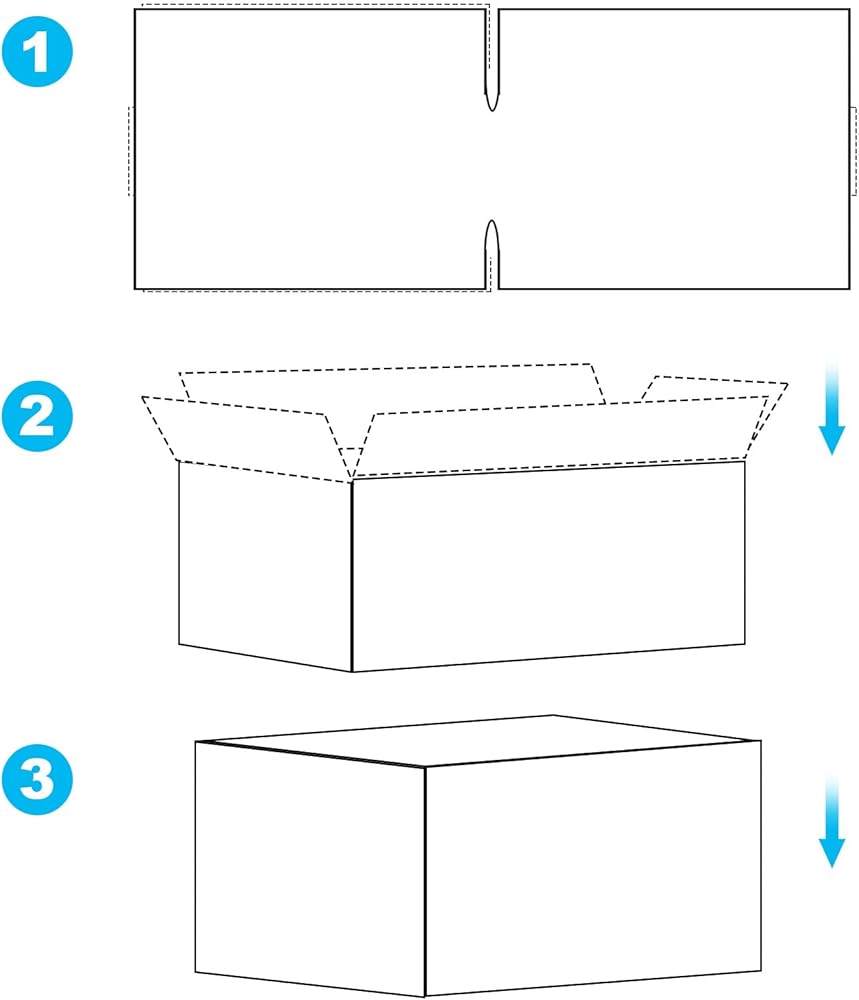 1

2

3