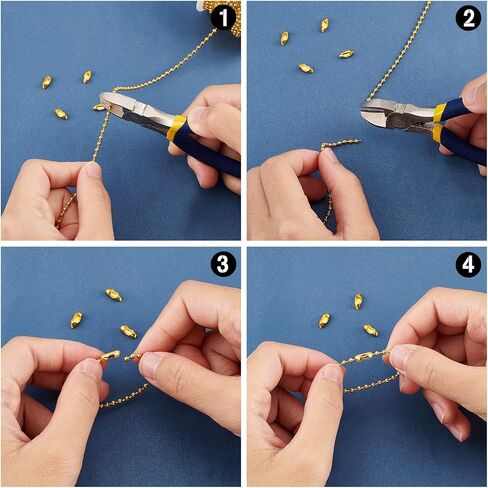 1

2

3

4