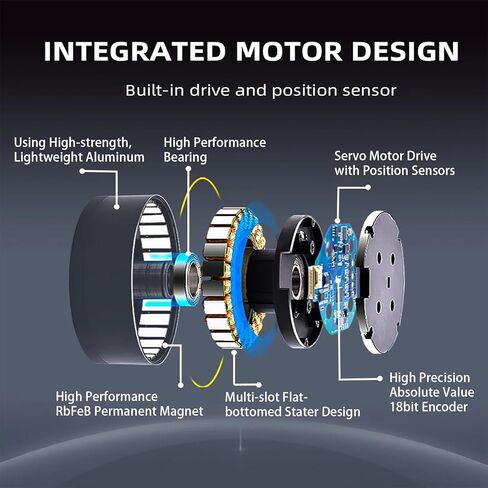 INTEGRATED MOTOR DESIGN

Built-in drive and position sensor

Using High-strength, Lightweight Aluminum

High Performance Bearing

Servo Motor Drive with Position Sensors

High Performance RbFeB Permanent Magnet

Multi-slot Flat-bottomed Stater Design

High Precision Absolute Value 18bit Encoder