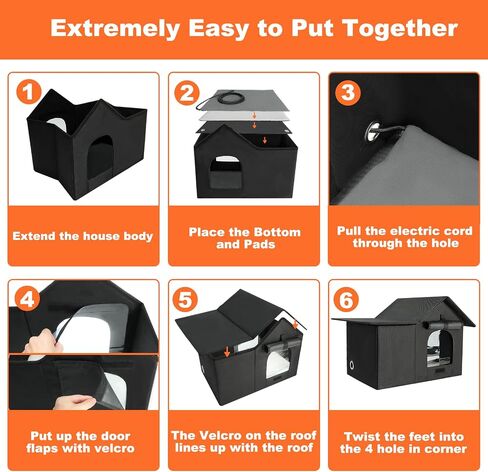 Extremely Easy to Put Together

1
Extend the house body

2
Place the Bottom and Pads

3
Pull the electric cord through the hole

4
Put up the door flaps with velcro

5
The Velcro on the roof lines up with the roof

6
Twist the feet into the 4 hole in corner