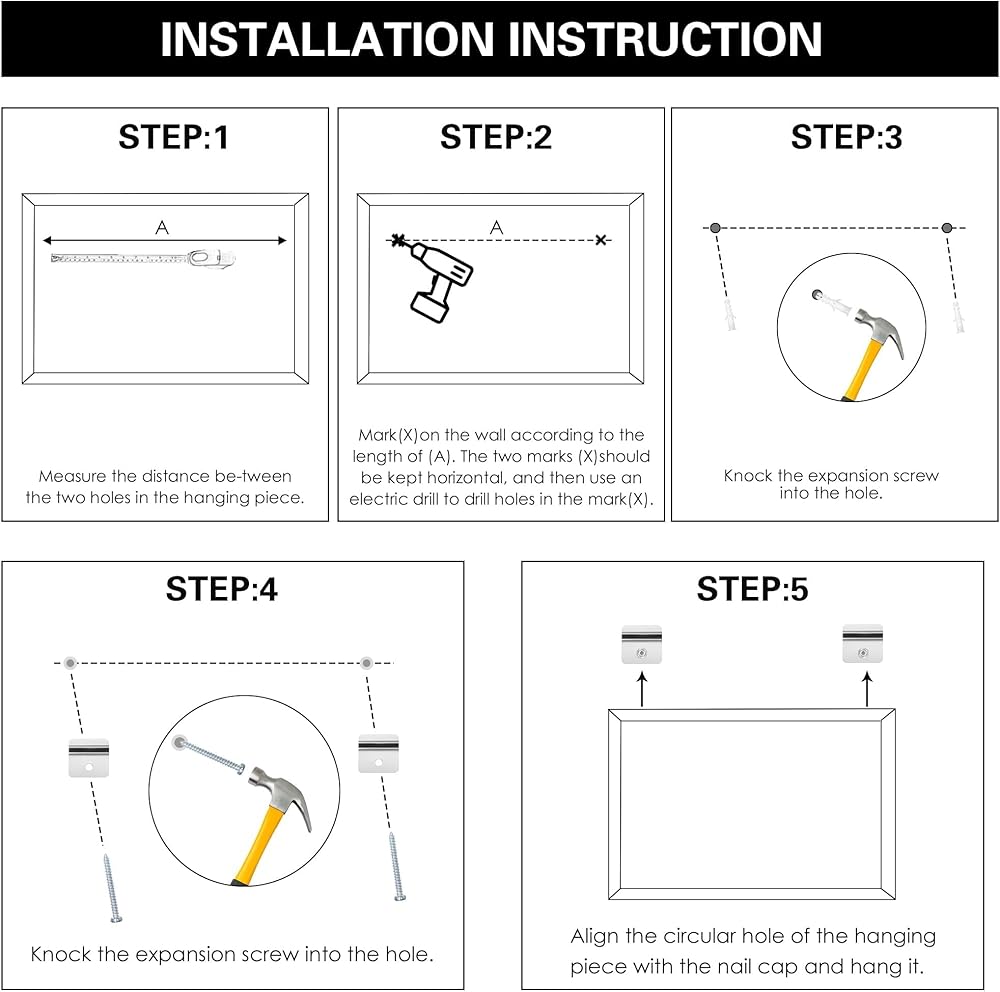 INSTALLATION INSTRUCTION

STEP:1

A

Measure the distance be-tween the two holes in the hanging piece.

STEP:2

A

Mark(X)on the wall according to the length of (A). The two marks (X)should be kept horizontal, and then use an electric drill to drill holes in the mark(X).

STEP:3

Knock the expansion screw into the hole.

STEP:4

Knock the expansion screw into the hole.

STEP:5

Align the circular hole of the hanging piece with the nail cap and hang it.