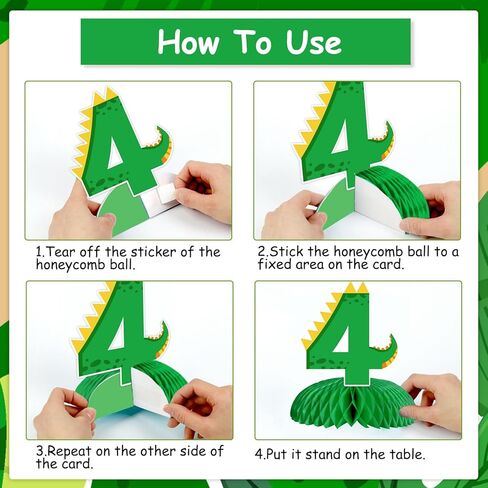 How To Use

4

1.Tear off the sticker of the honeycomb ball.

4

2.Stick the honeycomb ball to a fixed area on the card.

4

3.Repeat on the other side of the card.

4

4.Put it stand on the table.