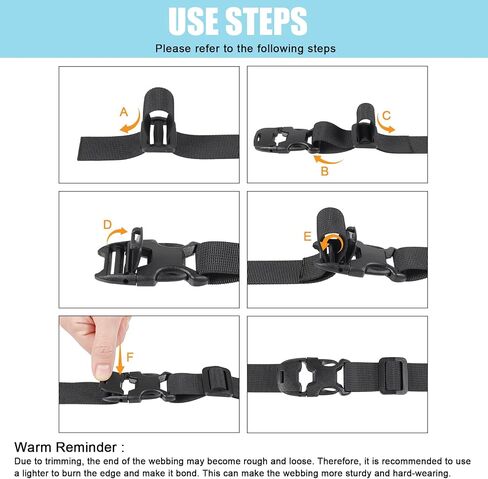 USE STEPS

Please refer to the following steps

A

C

B

D

E

F

Warm Reminder :

Due to trimming, the end of the webbing may become rough and loose. Therefore, it is recommended to use a lighter to burn the edge and make it bond. This can make the webbing more sturdy and hard-wearing.