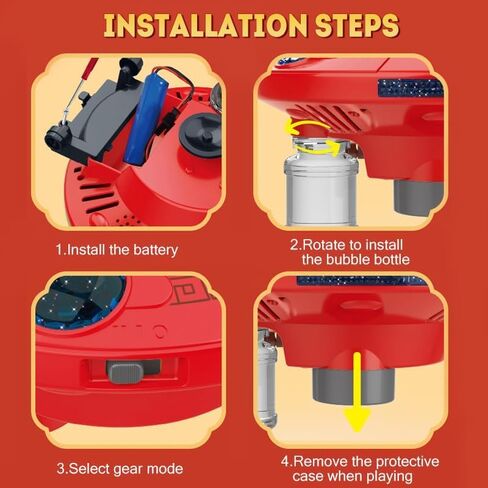 INSTALLATION STEPS

1.Install the battery

2.Rotate to install the bubble bottle

3.Select gear mode

4.Remove the protective case when playing