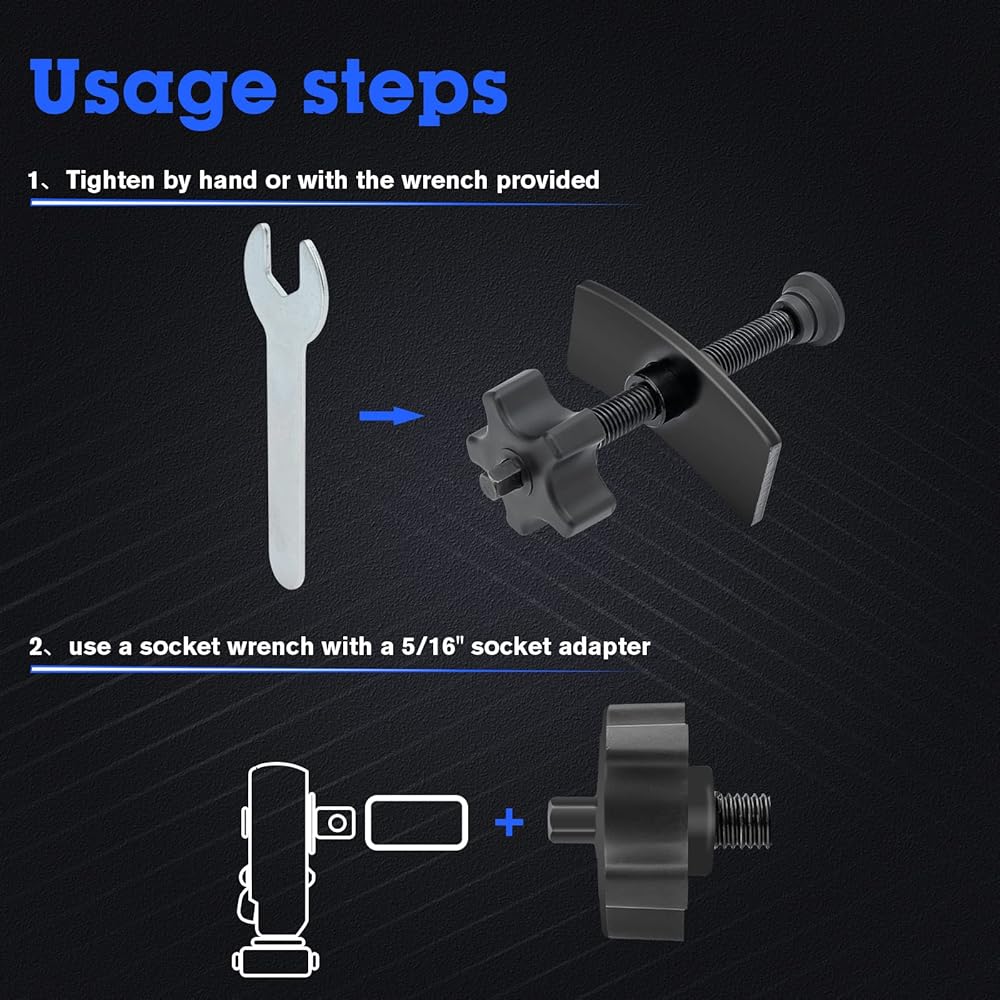 Usage steps

1、Tighten by hand or with the wrench provided

2、use a socket wrench with a 5/16" socket adapter

+