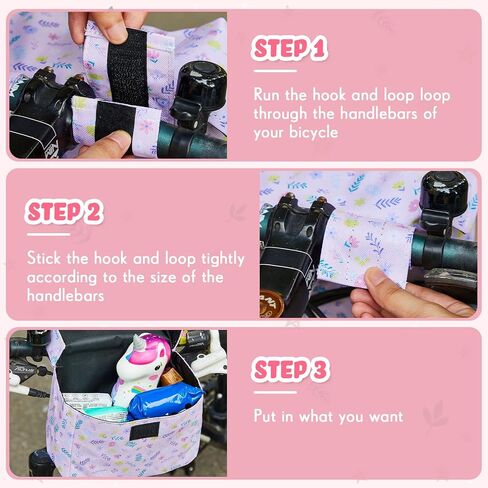 STEP 1

Run the hook and loop loop through the handlebars of your bicycle

STEP 2

Stick the hook and loop tightly according to the size of the handlebars

STEP 3

Put in what you want