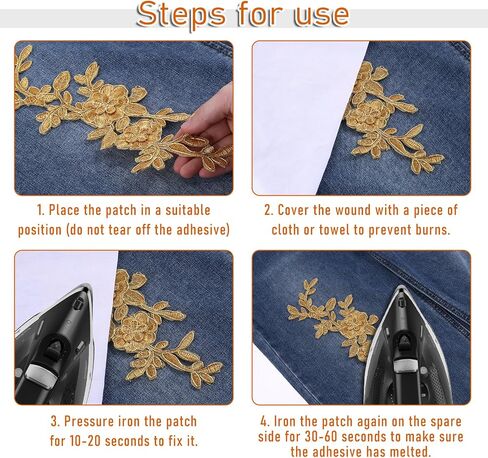 Steps for use

1. Place the patch in a suitable position (do not tear off the adhesive)

2. Cover the wound with a piece of cloth or towel to prevent burns.

3. Pressure iron the patch for 10-20 seconds to fix it.

4. Iron the patch again on the spare side for 30-60 seconds to make sure the adhesive has melted.