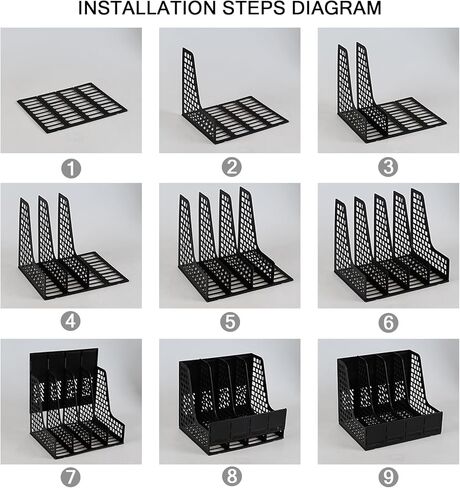 INSTALLATION STEPS DIAGRAM

1

2

3

4

5

6

7

8

9