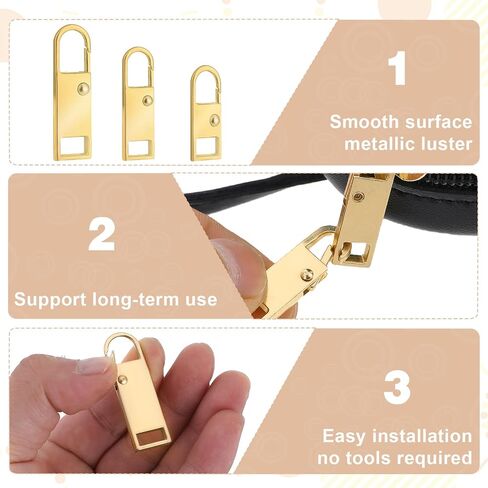 1

Smooth surface metallic luster

2

Support long-term use

3

Easy installation no tools required