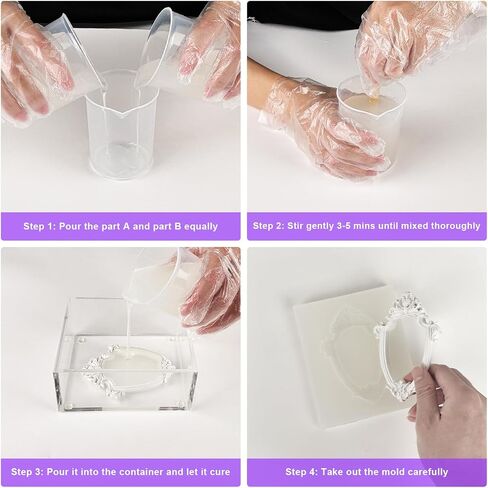 Step 1: Pour the part A and part B equally

Step 2: Stir gently 3-5 mins until mixed thoroughly

Step 3: Pour it into the container and let it cure

Step 4: Take out the mold carefully