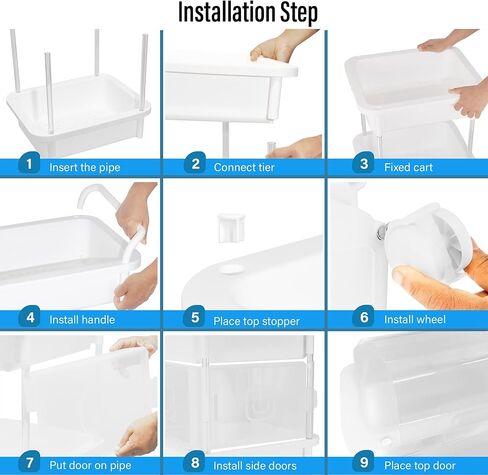 Installation Step

1 Insert the pipe

2 Connect tier

3 Fixed cart

4 Install handle

5 Place top stopper

6 Install wheel

7 Put door on pipe

8 Install side doors

9 Place top door