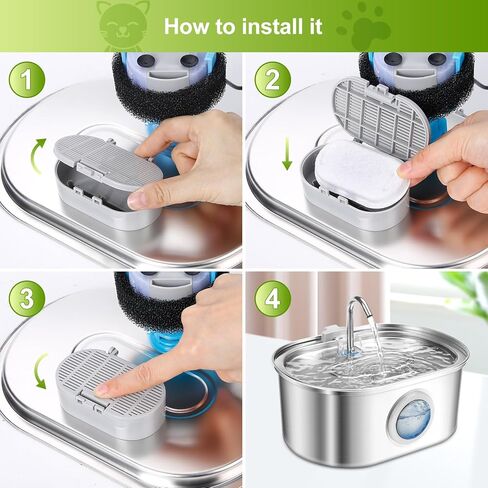 How to install it

1

2

3

4