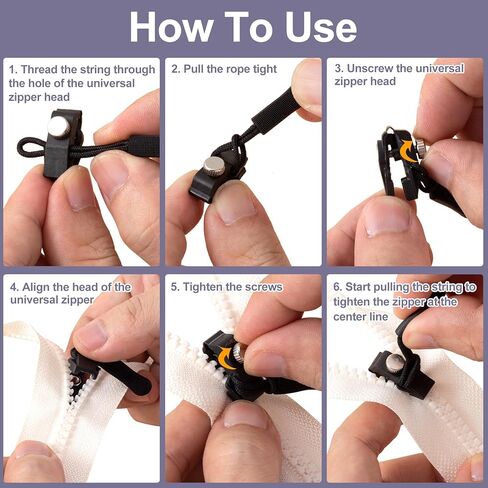 How To Use

1. Thread the string through the hole of the universal zipper head

2. Pull the rope tight

3. Unscrew the universal zipper head

4. Align the head of the universal zipper

5. Tighten the screws

6. Start pulling the string to tighten the zipper at the center line