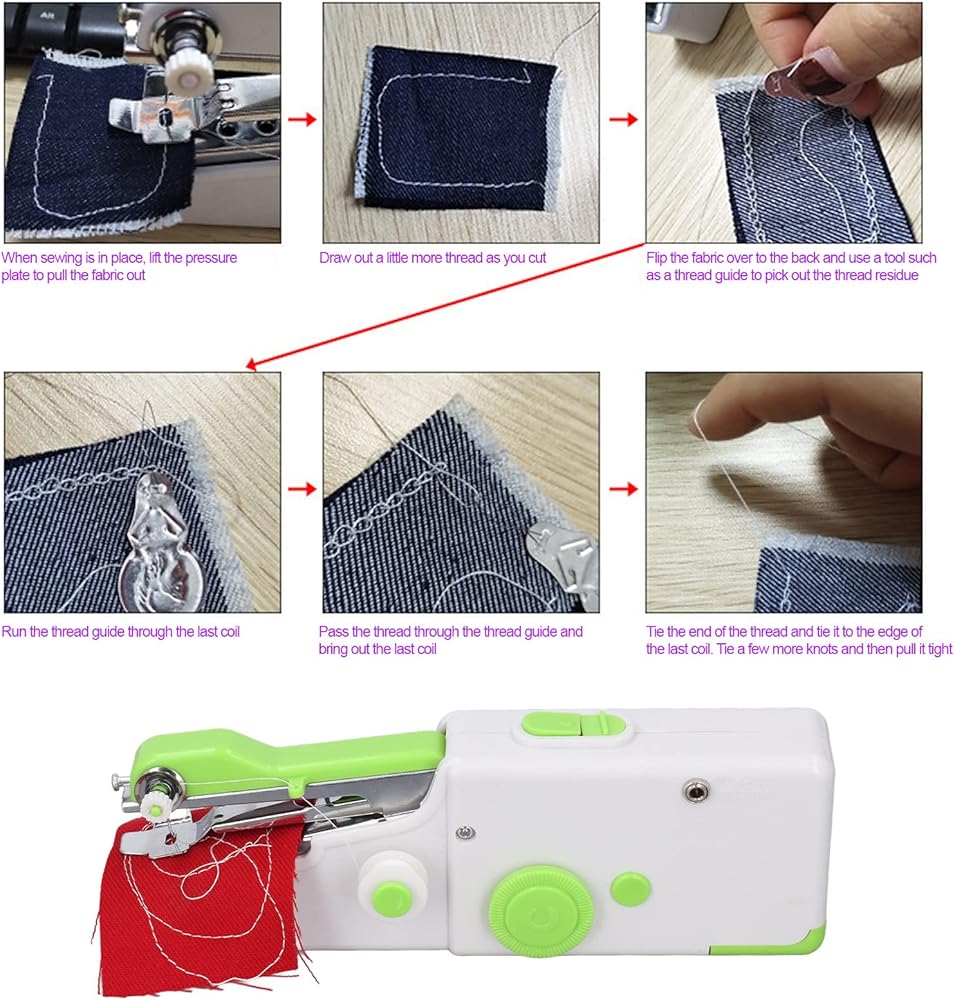 When sewing is in place, lift the pressure plate to pull the fabric out

Draw out a little more thread as you cut

Flip the fabric over to the back and use a tool such as a thread guide to pick out the thread residue

Run the thread guide through the last coil

Pass the thread through the thread guide and bring out the last coil

Tie the end of the thread and tie it to the edge of the last coil. Tie a few more knots and then pull it tight