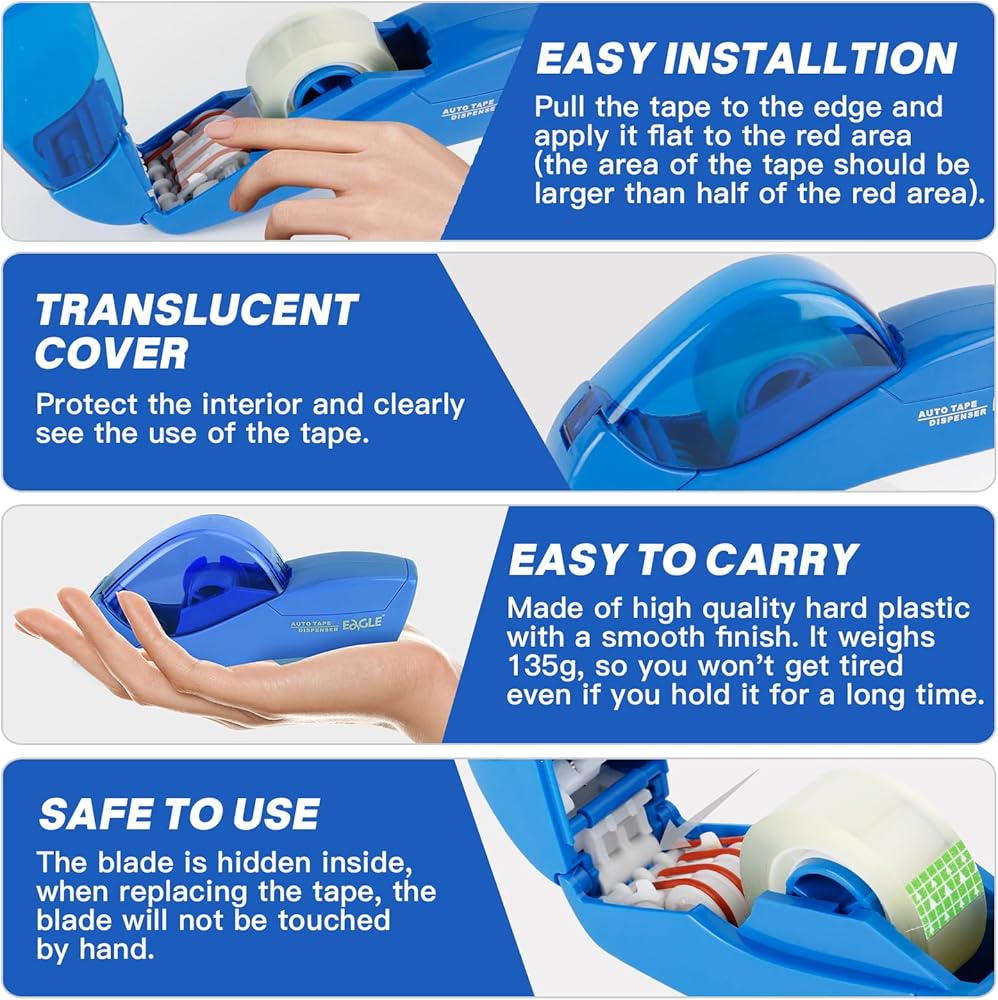 AUTO TAPE DISPENSER

EASY INSTALLTION

Pull the tape to the edge and apply it flat to the red area (the area of the tape should be larger than half of the red area).

TRANSLUCENT COVER

Protect the interior and clearly see the use of the tape.

AUTO TAPE DISPENSER

AUTO TAPE DISPENSER EAGLE

EASY TO CARRY

Made of high quality hard plastic with a smooth finish. It weighs 135g, so you won't get tired even if you hold it for a long time.

SAFE TO USE

The blade is hidden inside, when replacing the tape, the blade will not be touched by hand.