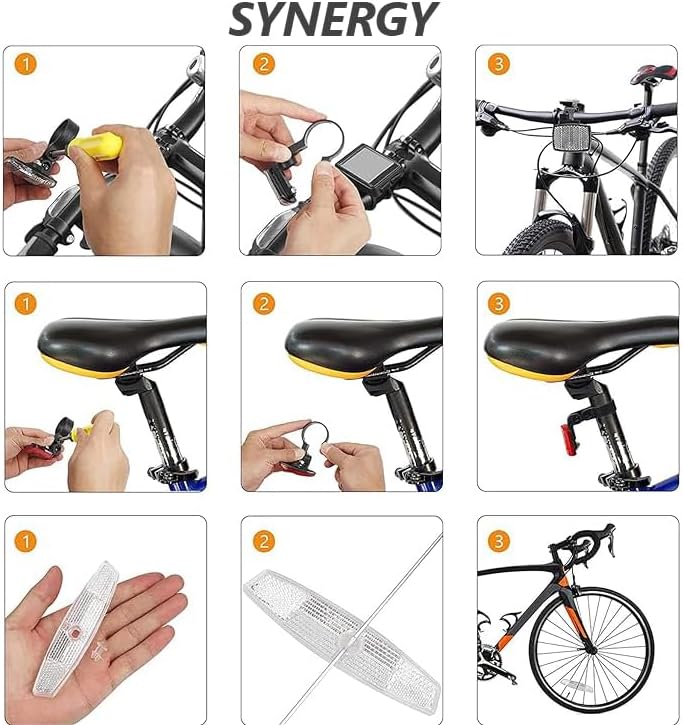 SYNERGY

1

2

3

1

2

3

1

2

3