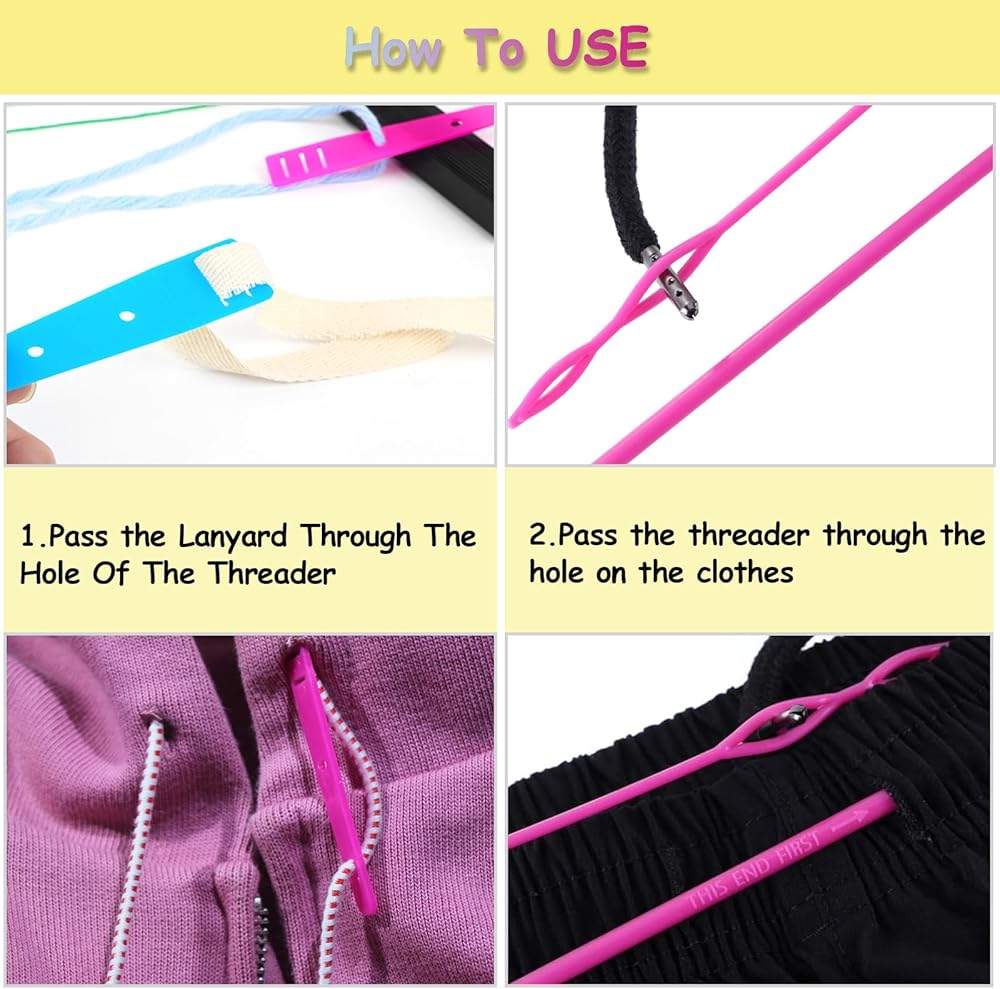 How To USE

1.Pass the Lanyard Through The Hole Of The Threader

2.Pass the threader through the hole on the clothes

THIS END FIRST