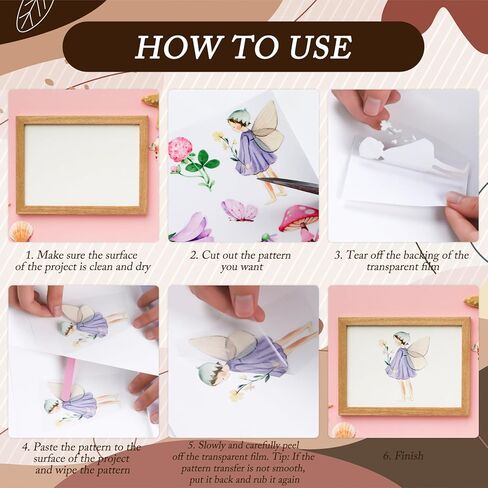 HOW TO USE

1. Make sure the surface of the project is clean and dry

2. Cut out the pattern you want

3. Tear off the backing of the transparent film

4. Paste the pattern to the surface of the project and wipe the pattern

5. Slowly and carefully peel off the transparent film. Tip: If the pattern transfer is not smooth, put it back and rub it again

6. Finish