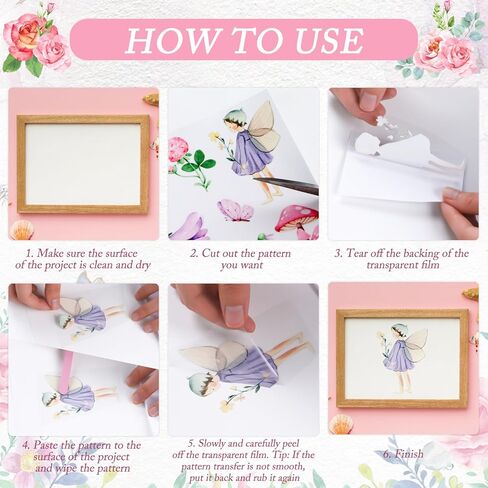 HOW TO USE

1. Make sure the surface of the project is clean and dry

2. Cut out the pattern you want

3. Tear off the backing of the transparent film

4. Paste the pattern to the surface of the project and wipe the pattern

5. Slowly and carefully peel off the transparent film. Tip: If the pattern transfer is not smooth, put it back and rub it again

6. Finish