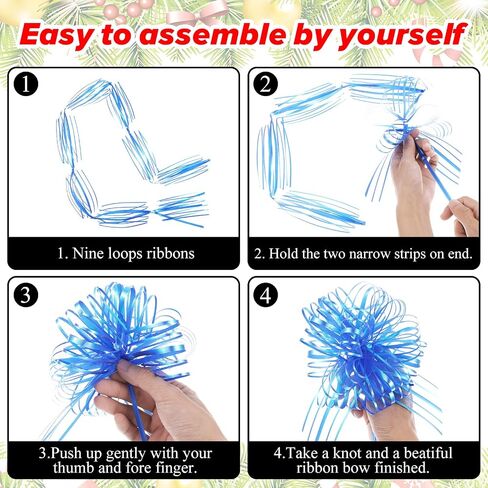 Easy to assemble by yourself

1

1. Nine loops ribbons

2

2. Hold the two narrow strips on end.

3

3.Push up gently with your thumb and fore finger.

4

4.Take a knot and a beatiful ribbon bow finished.