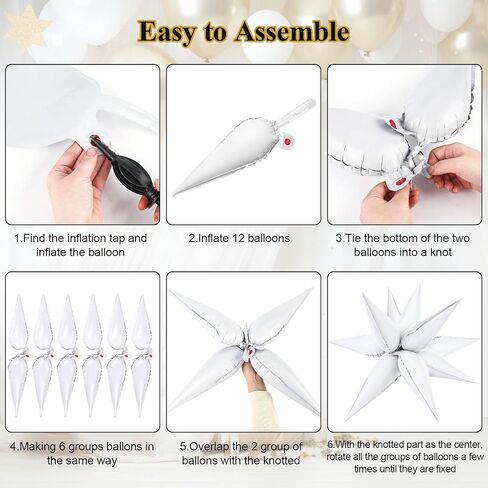 Easy to Assemble

1.Find the inflation tap and inflate the balloon

2.Inflate 12 balloons

3.Tie the bottom of the two balloons into a knot

4.Making 6 groups ballons in the same way

5.Overlap the 2 group of ballons with the knotted

6.With the knotted part as the center, rotate all the groups of balloons a few times until they are fixed