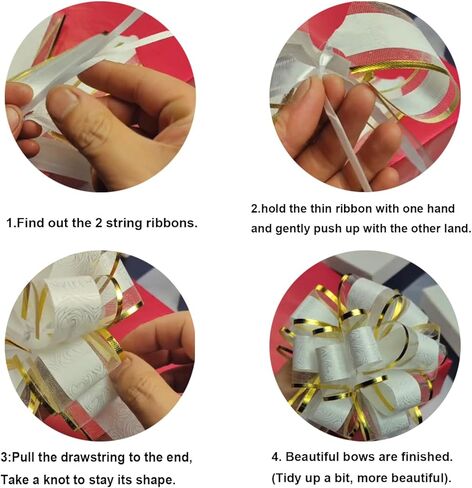 1.Find out the 2 string ribbons.

2.hold the thin ribbon with one hand and gently push up with the other land.

3:Pull the drawstring to the end, Take a knot to stay its shape.

4. Beautiful bows are finished. (Tidy up a bit, more beautiful).