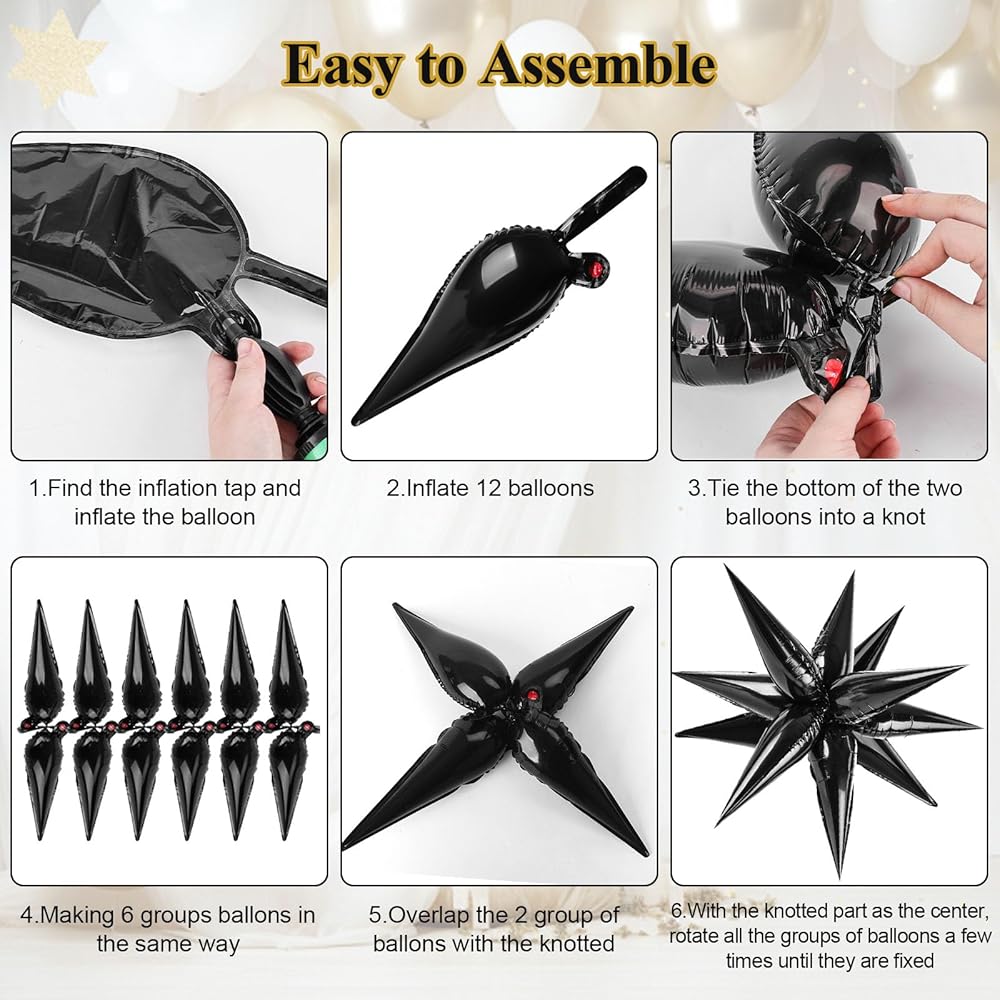 Easy to Assemble

1.Find the inflation tap and inflate the balloon

2.Inflate 12 balloons

3.Tie the bottom of the two balloons into a knot

4.Making 6 groups ballons in the same way

5.Overlap the 2 group of ballons with the knotted

6.With the knotted part as the center, rotate all the groups of balloons a few times until they are fixed