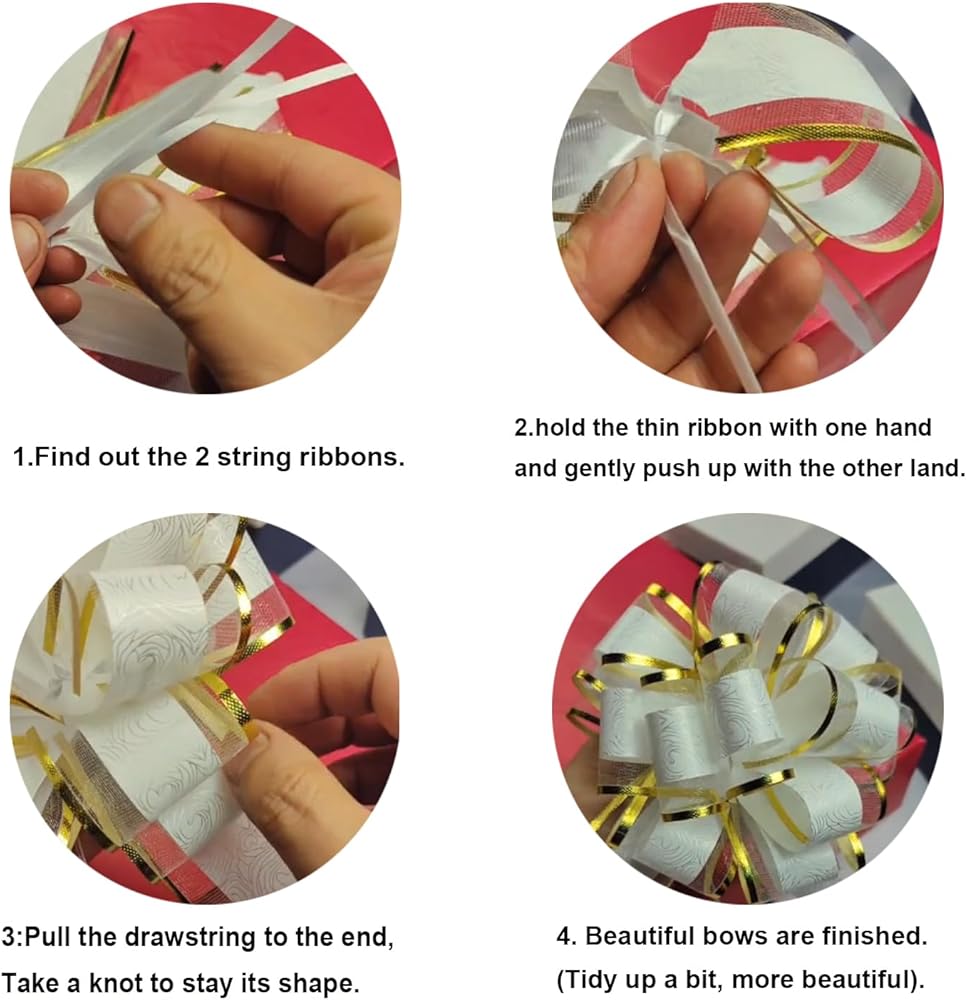 1.Find out the 2 string ribbons.

2.hold the thin ribbon with one hand and gently push up with the other land.

3:Pull the drawstring to the end, Take a knot to stay its shape.

4. Beautiful bows are finished. (Tidy up a bit, more beautiful).