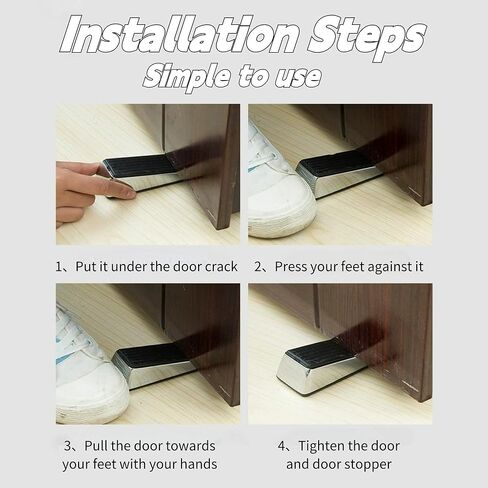 Installation Steps
Simple to use

1、Put it under the door crack

2、Press your feet against it

3、Pull the door towards your feet with your hands

4、Tighten the door and door stopper