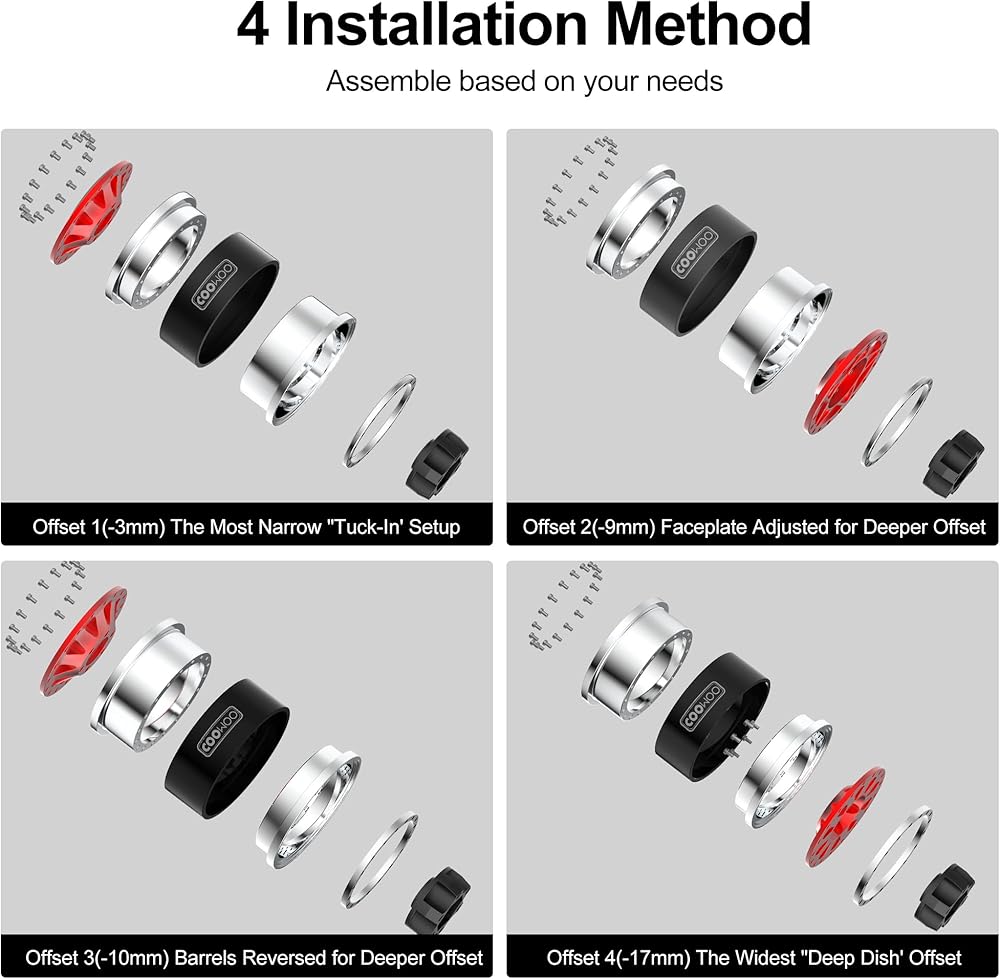 4 Installation Method

Assemble based on your needs

COOMOO

Offset 1(-3mm) The Most Narrow "Tuck-In' Setup

COOMOO

Offset 2(-9mm) Faceplate Adjusted for Deeper Offset

COOMOO

Offset 3(-10mm) Barrels Reversed for Deeper Offset

COOMOO

Offset 4(-17mm) The Widest "Deep Dish' Offset