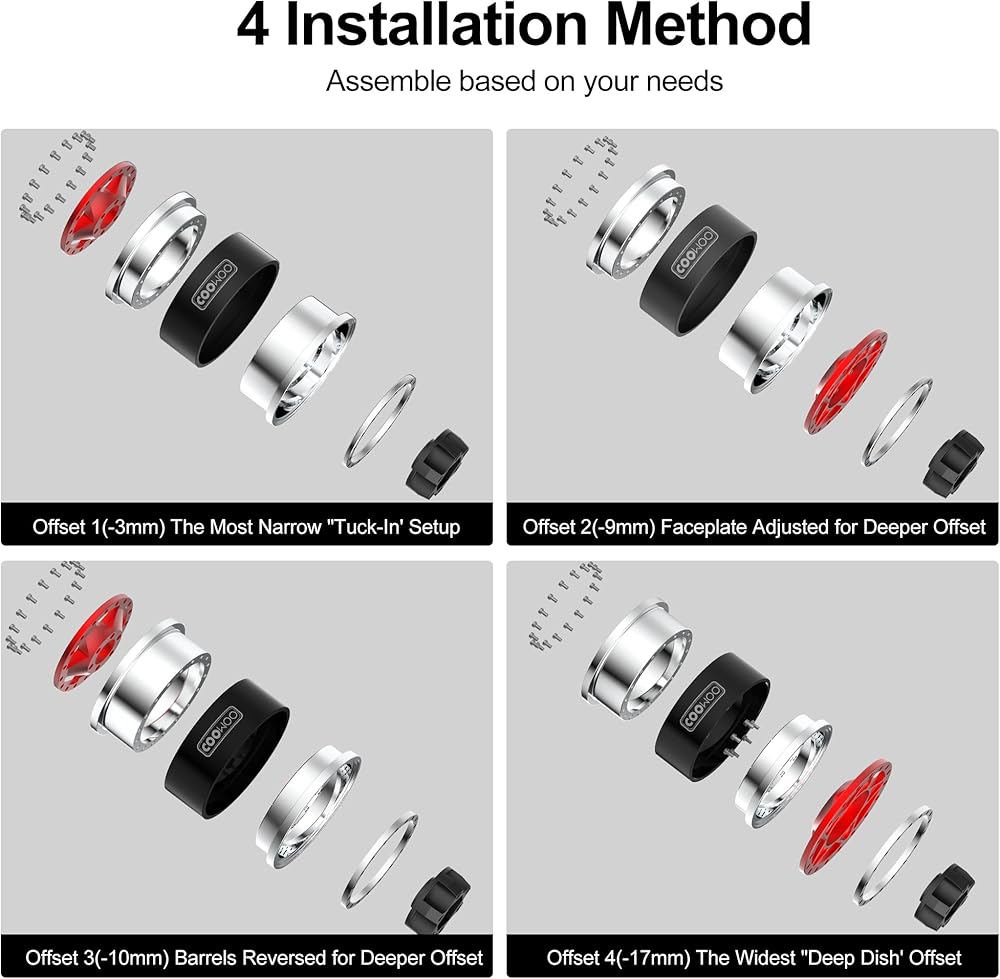 4 Installation Method

Assemble based on your needs

COOMOO

Offset 1(-3mm) The Most Narrow "Tuck-In' Setup

COOMOO

Offset 2(-9mm) Faceplate Adjusted for Deeper Offset

COOMOO

Offset 3(-10mm) Barrels Reversed for Deeper Offset

COOMOO

Offset 4(-17mm) The Widest "Deep Dish' Offset