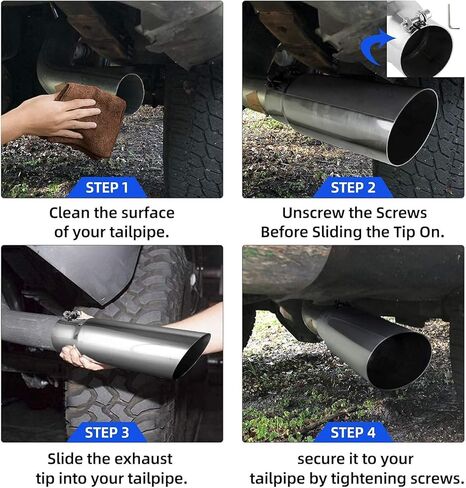 STEP 1

Clean the surface of your tailpipe.

STEP 2

Unscrew the Screws Before Sliding the Tip On.

STEP 3

Slide the exhaust tip into your tailpipe.

STEP 4

secure it to your tailpipe by tightening screws.