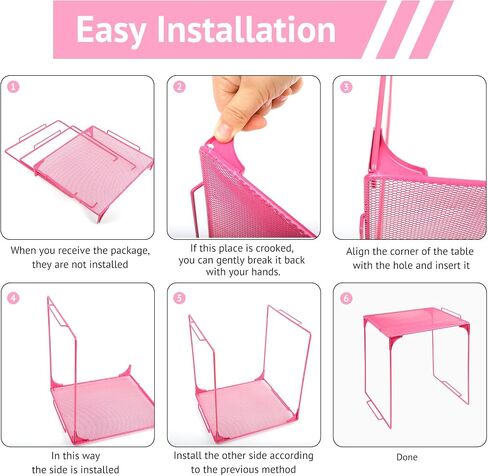 Easy Installation

1

When you receive the package, they are not installed

2

If this place is crooked, you can gently break it back with your hands.

3

Align the corner of the table with the hole and insert it

4

In this way the side is installed

5

Install the other side according to the previous method

6

Done