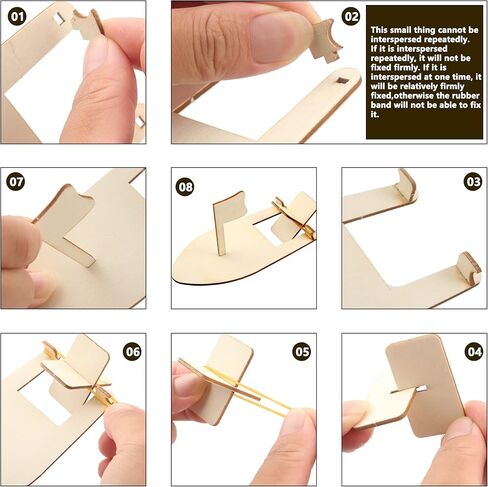 01

02

This small thing cannot be interspersed repeatedly. If it is interspersed repeatedly, it will not be fixed firmly. If it is interspersed at one time, it will be relatively firmly fixed,otherwise the rubber band will not be able to fix it.

07

08

03

06

05

04