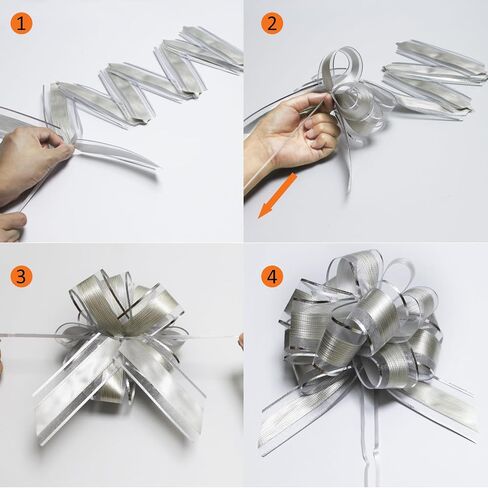 1

2

3

4