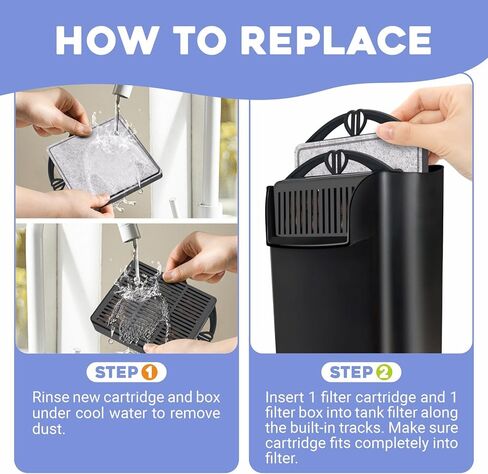 HOW TO REPLACE

STEP 1

Rinse new cartridge and box under cool water to remove dust.

STEP 2

Insert 1 filter cartridge and 1 filter box into tank filter along the built-in tracks. Make sure cartridge fits completely into filter.