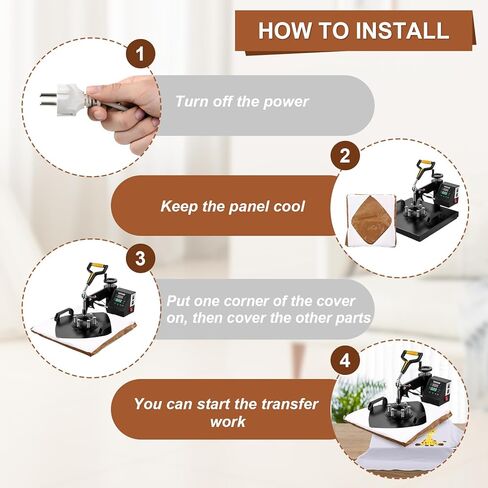 HOW TO INSTALL

1

Turn off the power

2

Keep the panel cool

3

Put one corner of the cover on, then cover the other parts

4

You can start the transfer work