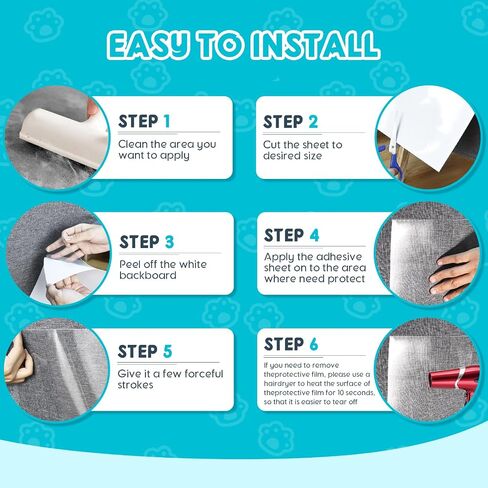 EASY TO INSTALL

STEP 1
Clean the area you want to apply

STEP 2
Cut the sheet to desired size

STEP 3
Peel off the white backboard

STEP 4
Apply the adhesive sheet on to the area where need protect

STEP 5
Give it a few forceful strokes

STEP 6
If you need to remove theprotective film, please use a hairdryer to heat the surface of theprotective film for 10 seconds, so that it is easier to tear off