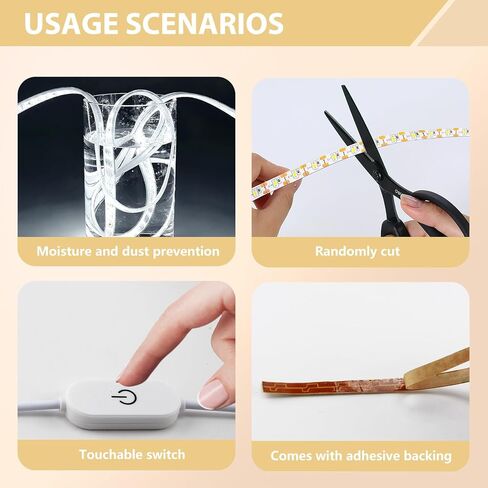 USAGE SCENARIOS

Moisture and dust prevention

Randomly cut

Touchable switch

Comes with adhesive backing