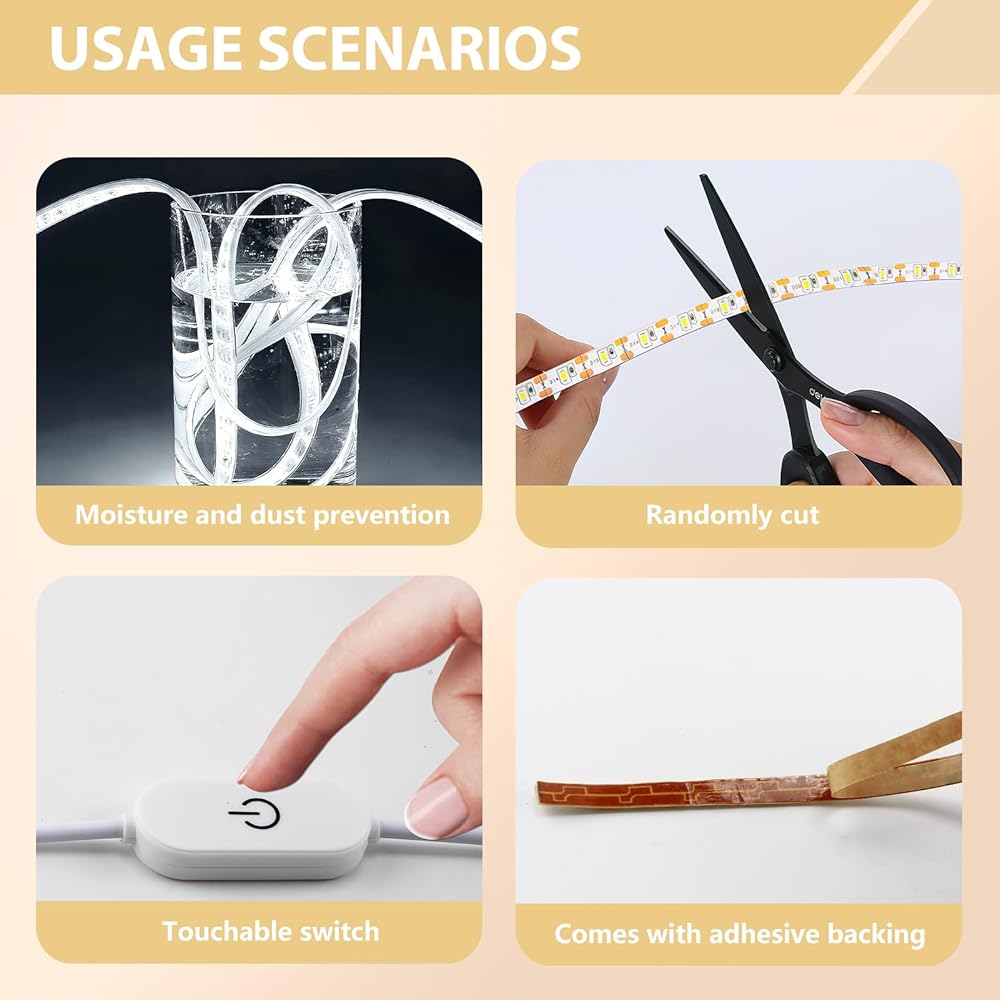 USAGE SCENARIOS

Moisture and dust prevention

Randomly cut

Touchable switch

Comes with adhesive backing