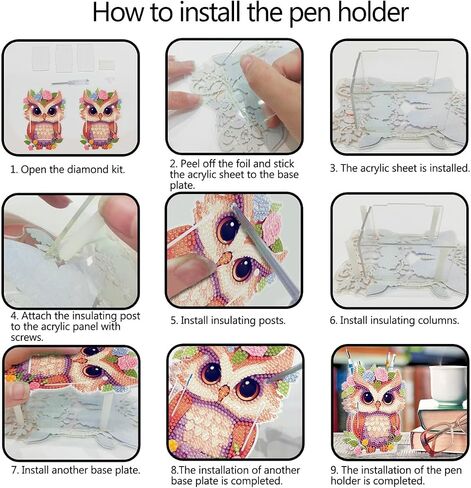 How to install the pen holder

1. Open the diamond kit.

2. Peel off the foil and stick the acrylic sheet to the base plate.

3. The acrylic sheet is installed.

4. Attach the insulating post to the acrylic panel with screws.

5. Install insulating posts.

6. Install insulating columns.

7. Install another base plate.

8.The installation of another base plate is completed.

9. The installation of the pen holder is completed.