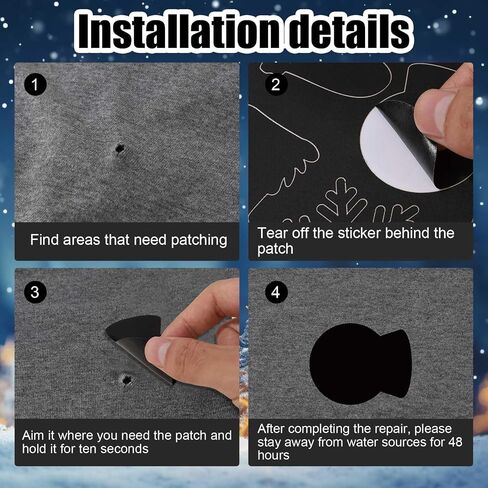 Installation details

1

Find areas that need patching

2

Tear off the sticker behind the patch

3

Aim it where you need the patch and hold it for ten seconds

4

After completing the repair, please stay away from water sources for 48 hours