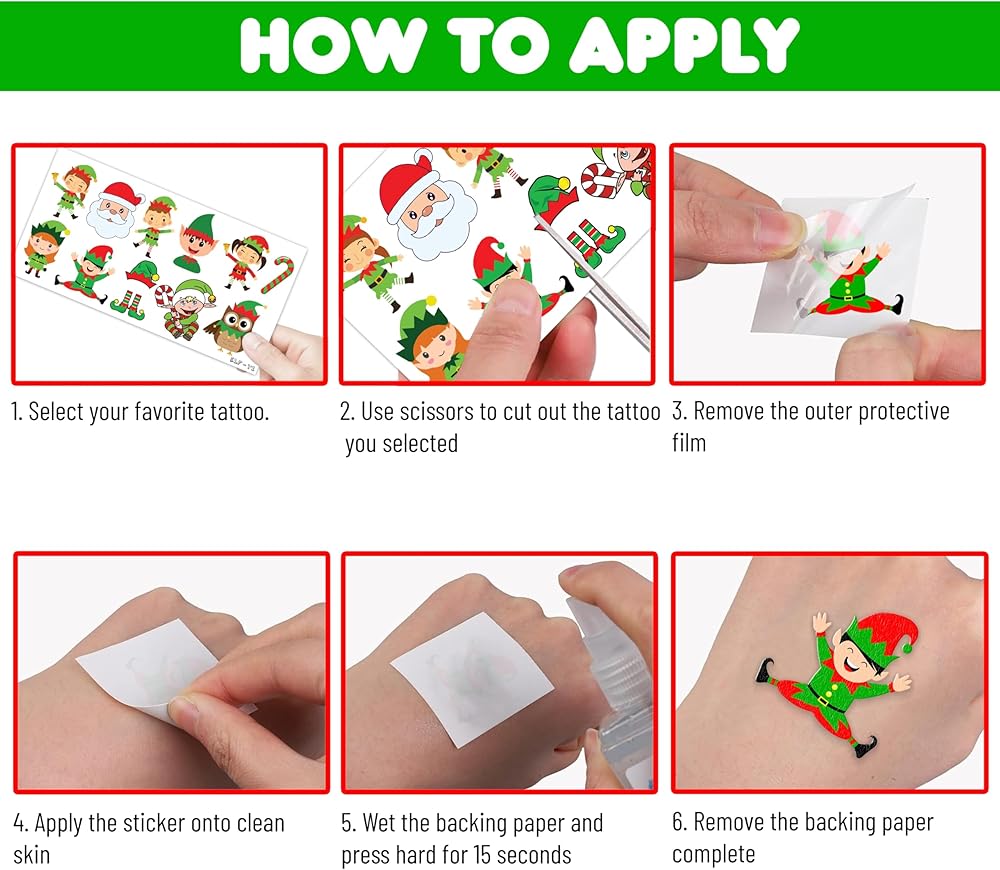 HOW TO APPLY

1. Select your favorite tattoo.

2. Use scissors to cut out the tattoo you selected

3. Remove the outer protective film

4. Apply the sticker onto clean skin

5. Wet the backing paper and press hard for 15 seconds

6. Remove the backing paper complete