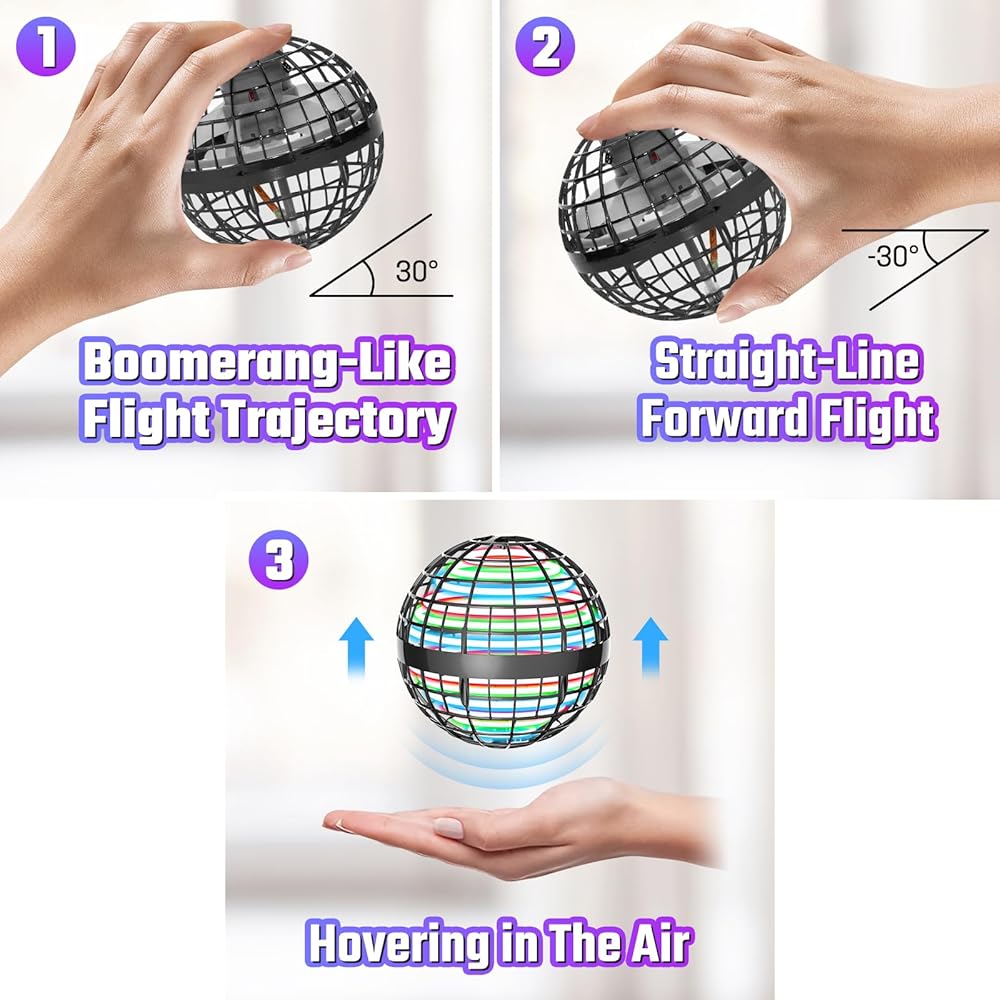 1

30°

Boomerang-Like Flight Trajectory

2

-30°

Straight-Line Forward Flight

3

Hovering in The Air