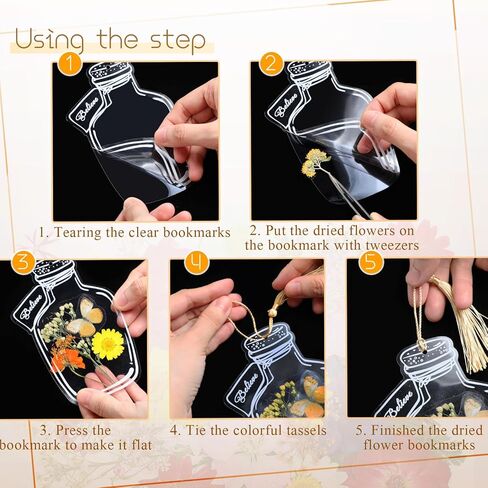 Using the step

1

Believe

1. Tearing the clear bookmarks

2

Believe

2. Put the dried flowers on the bookmark with tweezers

3

Believe

3. Press the bookmark to make it flat

4

Believe

4. Tie the colorful tassels

5

Believe

5. Finished the dried flower bookmarks