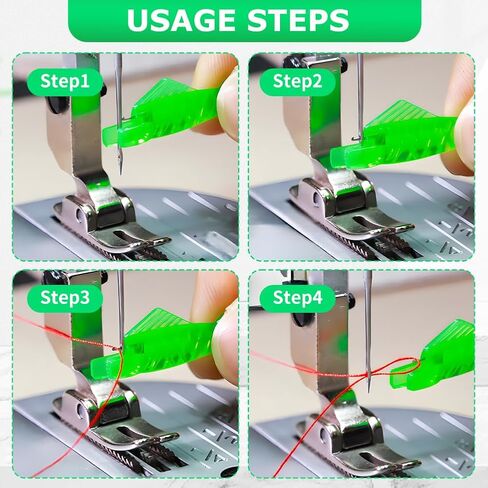 USAGE STEPS

Step1

Step2

Step3

Step4