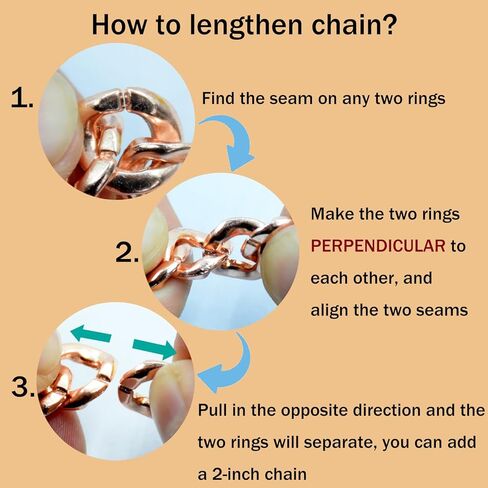 How to lengthen chain?

1.

Find the seam on any two rings

2.

Make the two rings PERPENDICULAR to each other, and align the two seams

3.

Pull in the opposite direction and the two rings will separate, you can add a 2-inch chain