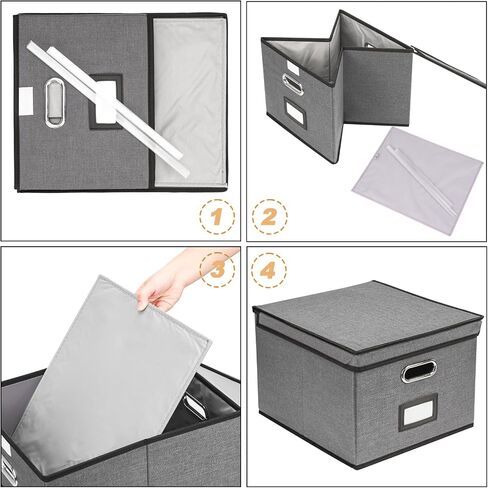 1

2

3

4