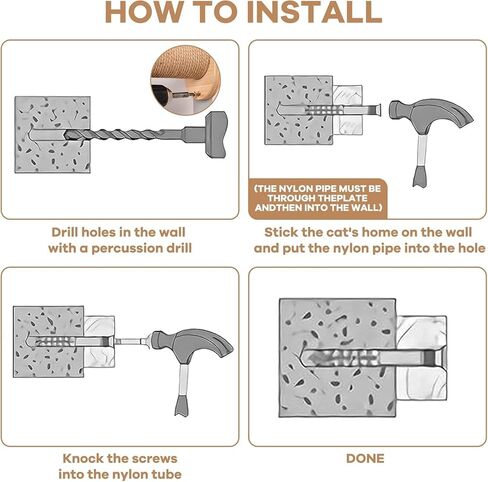 HOW TO INSTALL

Drill holes in the wall with a percussion drill

(THE NYLON PIPE MUST BE THROUGH THEPLATE ANDTHEN INTO THE WALL)

Stick the cat's home on the wall and put the nylon pipe into the hole

Knock the screws into the nylon tube

DONE