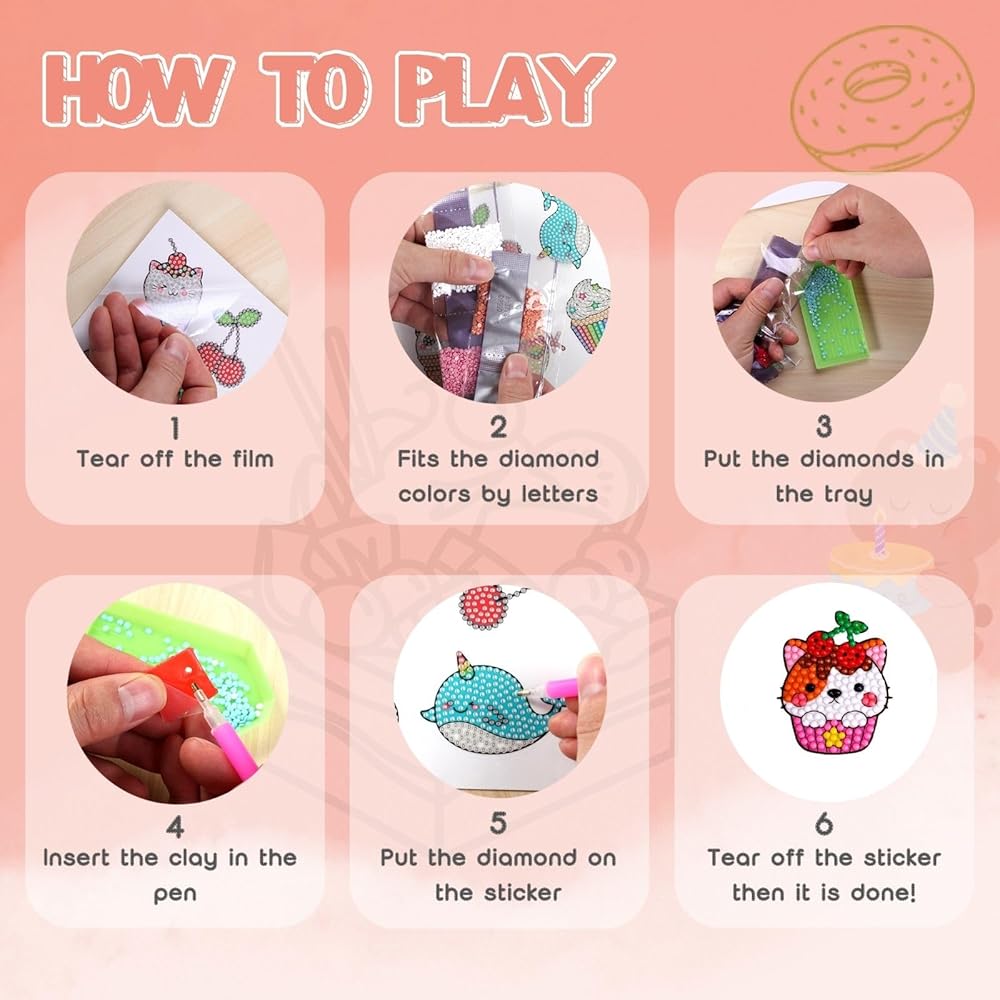 HOW TO PLAY

1
Tear off the film

2
Fits the diamond colors by letters

3
Put the diamonds in the tray

4
Insert the clay in the pen

5
Put the diamond on the sticker

6
Tear off the sticker then it is done!